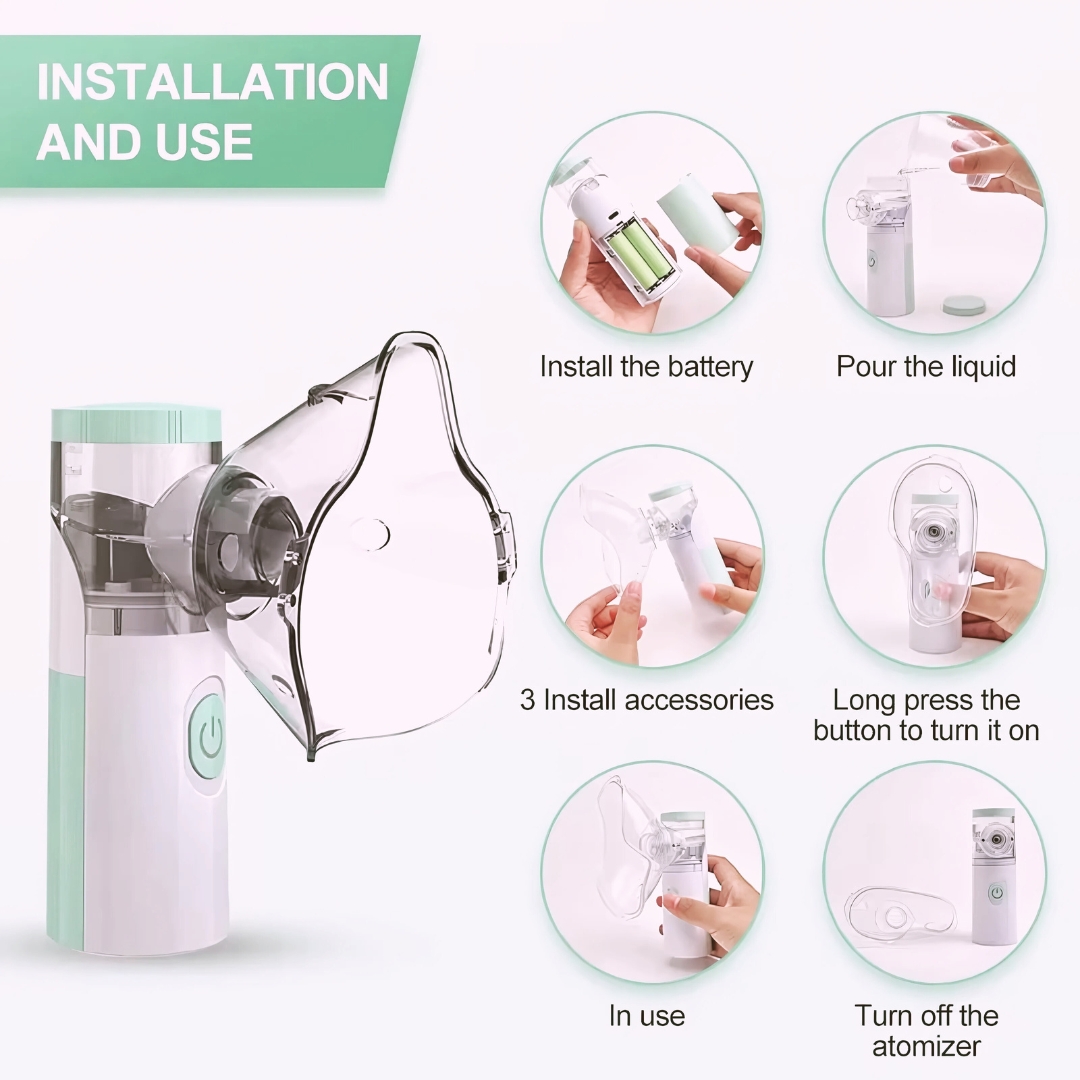 INSTALLATION AND USE

Install the battery

Pour the liquid

3 Install accessories

Long press the button to turn it on

In use

Turn off the atomizer